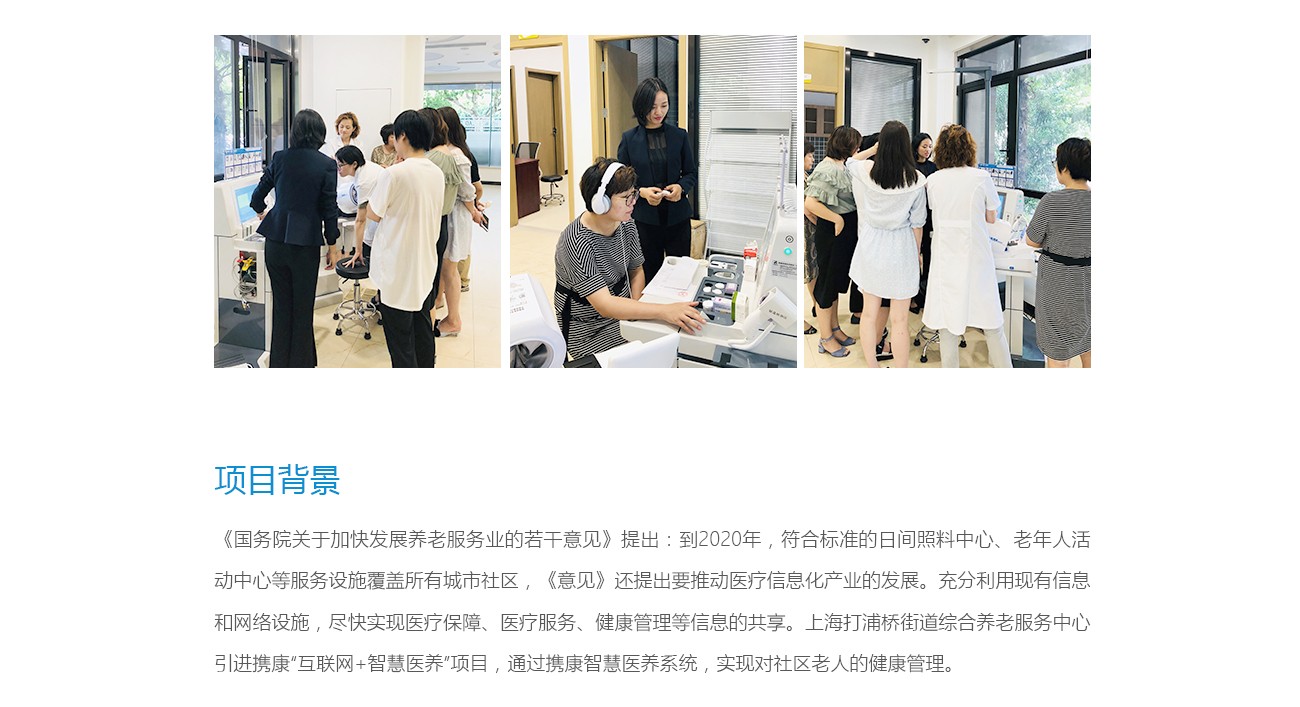 项目背景

《国务院关于加快发展养老服务业的若干意见》提出：到2020年，符合标准的日间照料中心、老年人活动中心等服务设施覆盖所有城市社区，《意见》还提出要推动医疗信息化产业的发展。充分利用现有信息和网络设施，尽快实现医疗保障、医疗服务、健康管理等信息的共享。上海打浦桥街道综合养老服务中心引进携康“互联网+智慧医养”项目，通过携康智慧医养系统，实现对社区老人的健康管理。